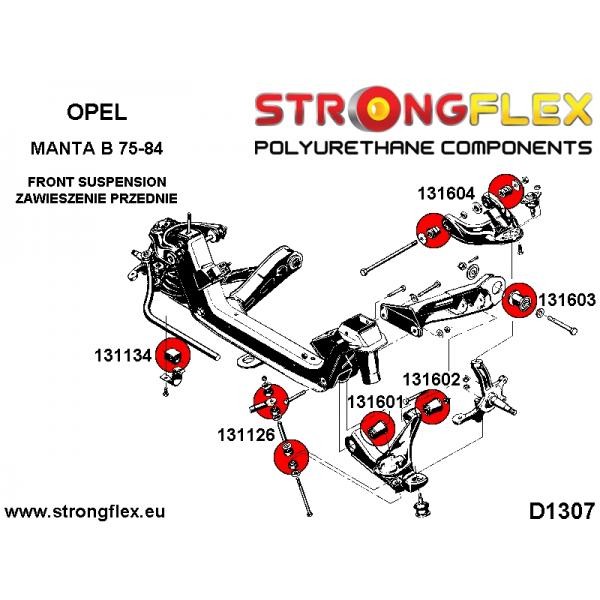 OPEL

MANTA B 75-84

FRONT SUSPENSION
ZAWIESZENIE PRZEDNIE

STRONGFLEX
POLYURETHANE COMPONENTS

131604

131603

131134

131602

131601

131126

www.strongflex.eu

D1307